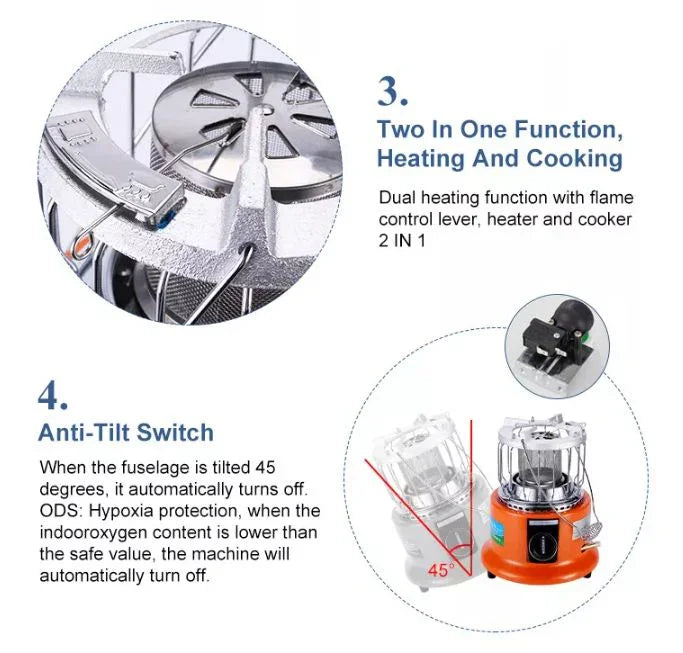 3.

Two In One Function, Heating And Cooking

Dual heating function with flame control lever, heater and cooker 2 IN 1

4.

Anti-Tilt Switch

When the fuselage is tilted 45 degrees, it automatically turns off. ODS: Hypoxia protection, when the indooroxygen content is lower than the safe value, the machine will automatically turn off.

45°