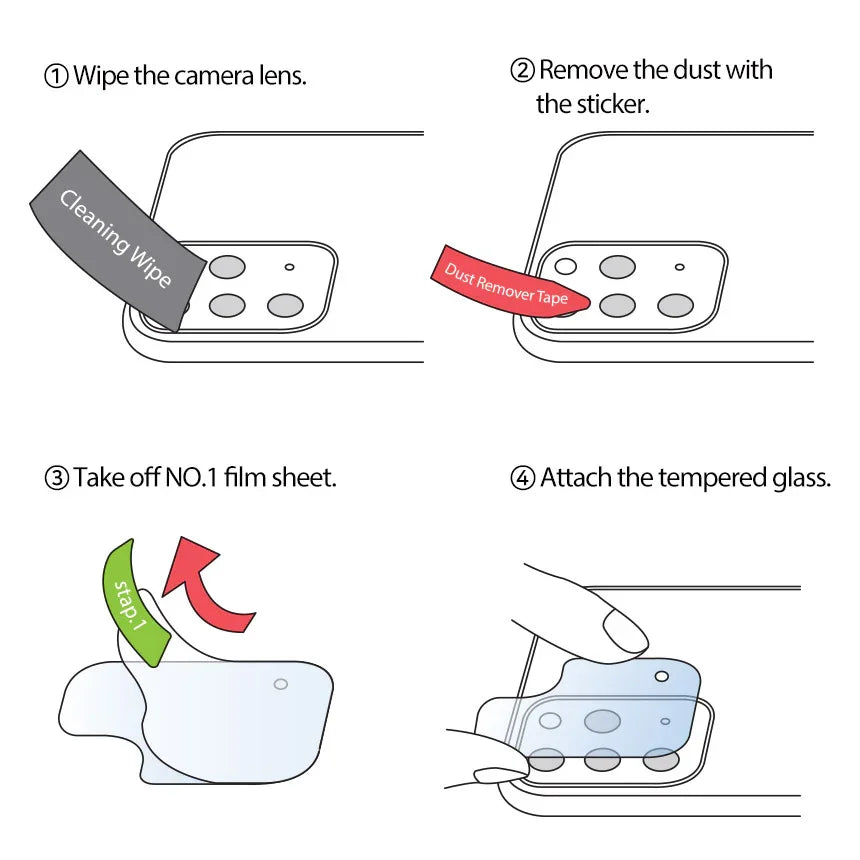 ① Wipe the camera lens.

Cleaning Wipe

② Remove the dust with the sticker.

Dust Remover Tape

③ Take off NO.1 film sheet.

stap.1

④ Attach the tempered glass.