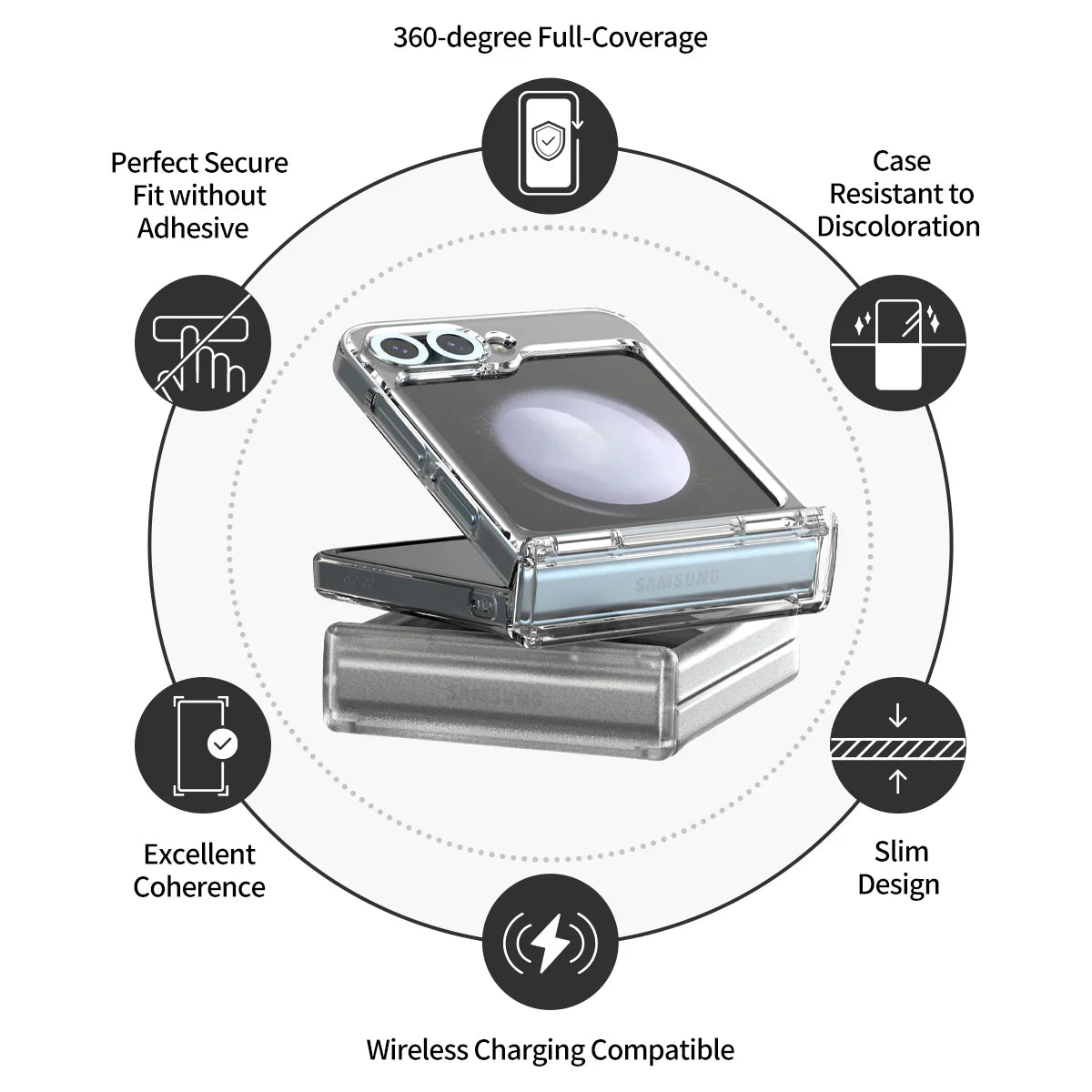 360-degree Full-Coverage

Perfect Secure Fit without Adhesive

Case Resistant to Discoloration

SAMSUNG

Excellent Coherence

Slim Design

Wireless Charging Compatible